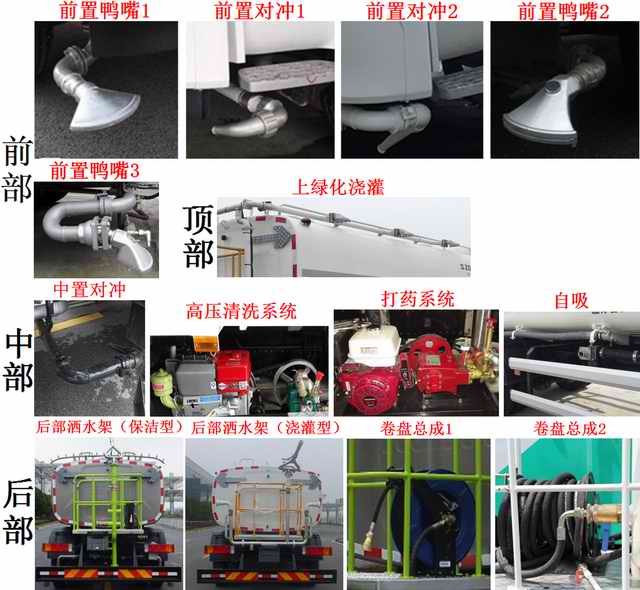 前置鸭嘴1 前置对冲1 前置对冲2 前置鸭嘴2

前部

前置鸭嘴3

上绿化浇灌

顶部

中置对冲 高压清洗系统 打药系统 自吸

中部

后部洒水架（保洁型） 后部洒水架（浇灌型） 卷盘总成1 卷盘总成2

后部